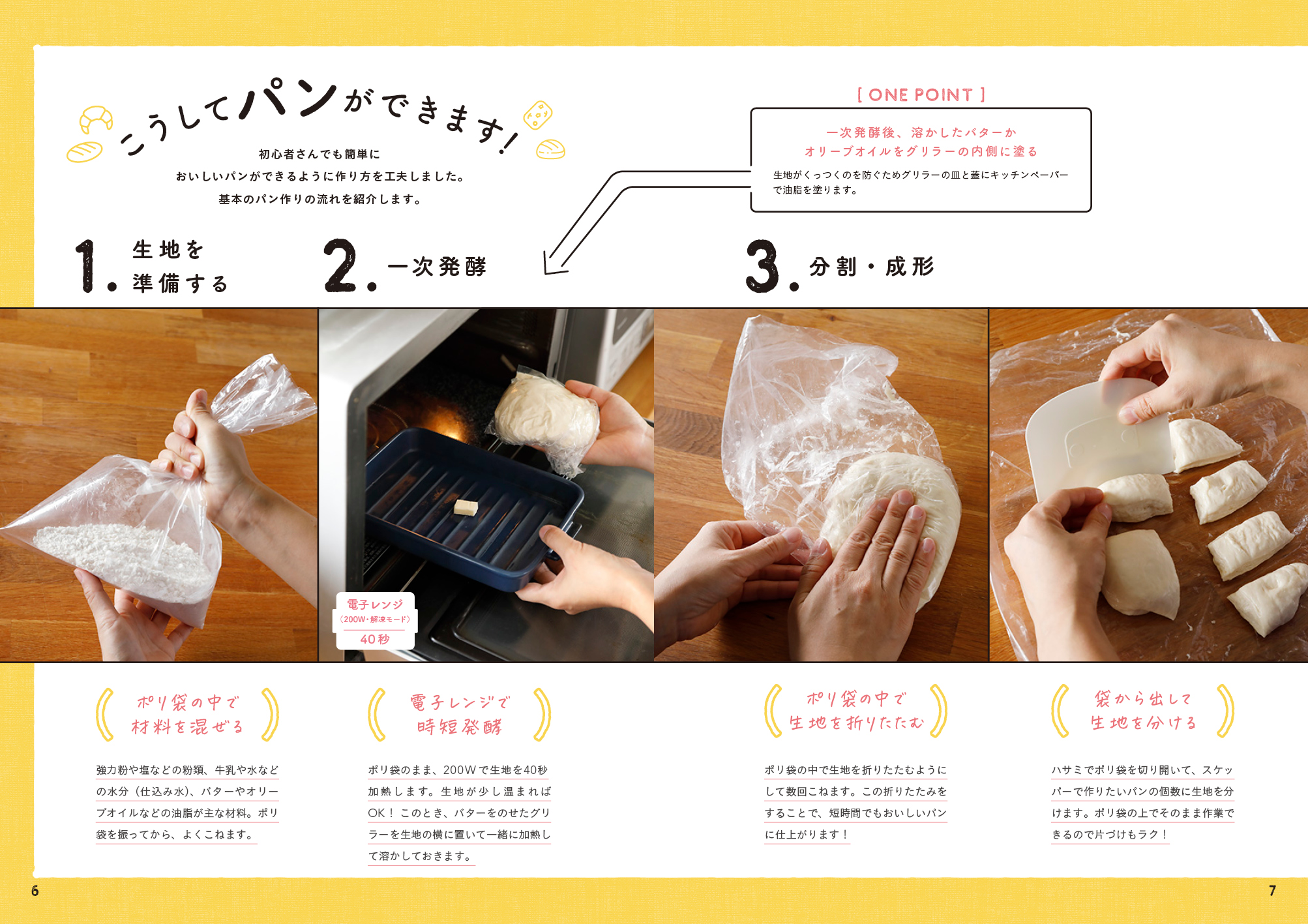 こうしてパンができます！

初心者さんでも簡単に
おいしいパンができるように作り方を工夫しました。
基本のパン作りの流れを紹介します。

[ ONE POINT ]

一次発酵後、溶かしたバターか
オリーブオイルをグリラーの内側に塗る

生地がくっつくのを防ぐためグリラーの皿と蓋にキッチンペーパーで油脂を塗ります。

1. 生地を準備する

2. 一次発酵

3. 分割・成形

電子レンジ
(200W・解凍モード)
40秒

ポリ袋の中で
材料を混ぜる

強力粉や塩などの粉類、牛乳や水などの水分（仕込み水)、バターやオリーブオイルなどの油脂が主な材料。ポリ袋を振ってから、よくこねます。

電子レンジで
時短発酵

ポリ袋のまま、200Wで生地を40秒加熱します。生地が少し温まればOK！このとき、バターをのせたグリラーを生地の横に置いて一緒に加熱して溶かしておきます。

ポリ袋の中で
生地を折りたたむ

ポリ袋の中で生地を折りたたむようにして数回こねます。この折りたたみをすることで、短時間でもおいしいパンに仕上がります！

袋から出して
生地を分ける

ハサミでポリ袋を切り開いて、スケッパーで作りたいパンの個数に生地を分けます。ポリ袋の上でそのまま作業できるので片づけもラク！

6

7