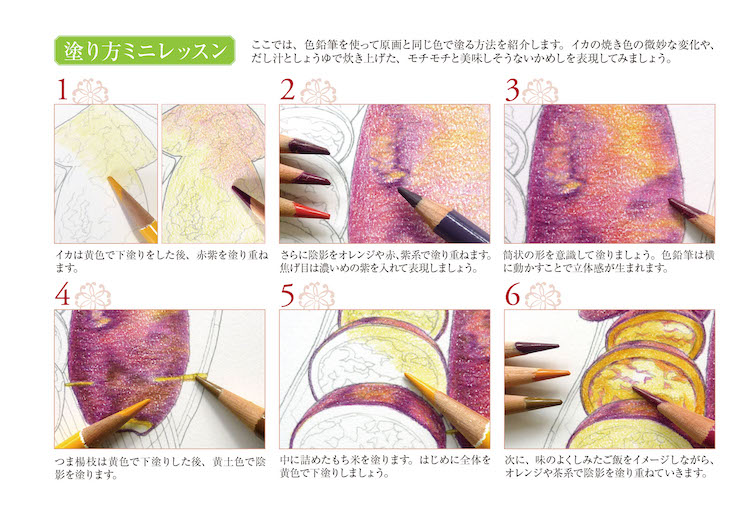 塗り方ミニレッスン

ここでは、色鉛筆を使って原画と同じ色で塗る方法を紹介します。イカの焼き色の微妙な変化や、だし汁としょうゆで炊き上げた、モチモチと美味しそうないかめしを表現してみましょう。

1

イカは黄色で下塗りをした後、赤紫を塗り重ねます。

2

さらに陰影をオレンジや赤、紫系で塗り重ねます。焦げ目は濃いめの紫を入れて表現しましょう。

3

筒状の形を意識して塗りましょう。色鉛筆は横に動かすことで立体感が生まれます。

4

つま楊枝は黄色で下塗りした後、黄土色で陰影を塗ります。

5

中に詰めたもち米を塗ります。はじめに全体を黄色で下塗りしましょう。

6

次に、味のよくしみたご飯をイメージしながら、オレンジや茶系で陰影を塗り重ねていきます。