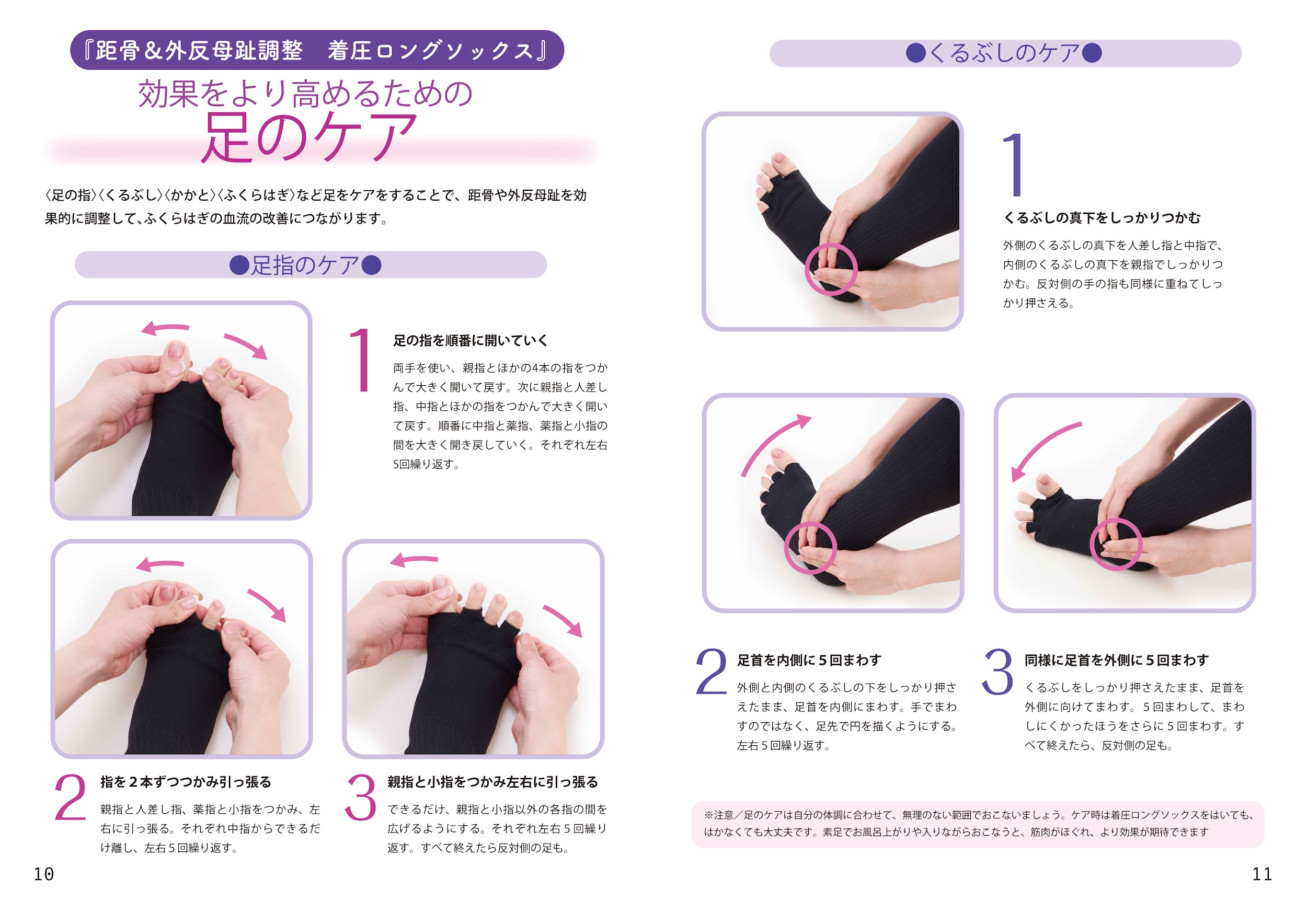 『距骨＆外反母趾調整　着圧ロングソックス』

効果をより高めるための
足のケア

〈足の指〉〈くるぶし〉〈かかと〉〈ふくらはぎ〉など足をケアをすることで、距骨や外反母趾を効果的に調整して、ふくらはぎの血流の改善につながります。

●足指のケア●

1
足の指を順番に開いていく
両手を使い、親指とほかの4本の指をつかんで大きく開いて戻す。次に親指と人差し指、中指とほかの指をつかんで大きく開いて戻す。順番に中指と薬指、薬指と小指の間を大きく開き戻していく。それぞれ左右5回繰り返す。

2
指を２本ずつつかみ引っ張る
親指と人差し指、薬指と小指をつかみ、左右に引っ張る。それぞれ中指からできるだけ離し、左右５回繰り返す。

3
親指と小指をつかみ左右に引っ張る
できるだけ、親指と小指以外の各指の間を広げるようにする。それぞれ左右５回繰り返す。すべて終えたら反対側の足も。

10

●くるぶしのケア●

1
くるぶしの真下をしっかりつかむ
外側のくるぶしの真下を人差し指と中指で、内側のくるぶしの真下を親指でしっかりつかむ。反対側の手の指も同様に重ねてしっかり押さえる。

2
足首を内側に５回まわす
外側と内側のくるぶしの下をしっかり押さえたまま、足首を内側にまわす。手でまわすのではなく、足先で円を描くようにする。左右５回繰り返す。

3
同様に足首を外側に５回まわす
くるぶしをしっかり押さえたまま、足首を外側に向けてまわす。５回まわして、まわしにくかったほうをさらに５回まわす。すべて終えたら、反対側の足も。

※注意／足のケアは自分の体調に合わせて、無理のない範囲でおこないましょう。ケア時は着圧ロングソックスをはいても、はかなくても大丈夫です。素足でお風呂上がりや入りながらおこなうと、筋肉がほぐれ、より効果が期待できます

11