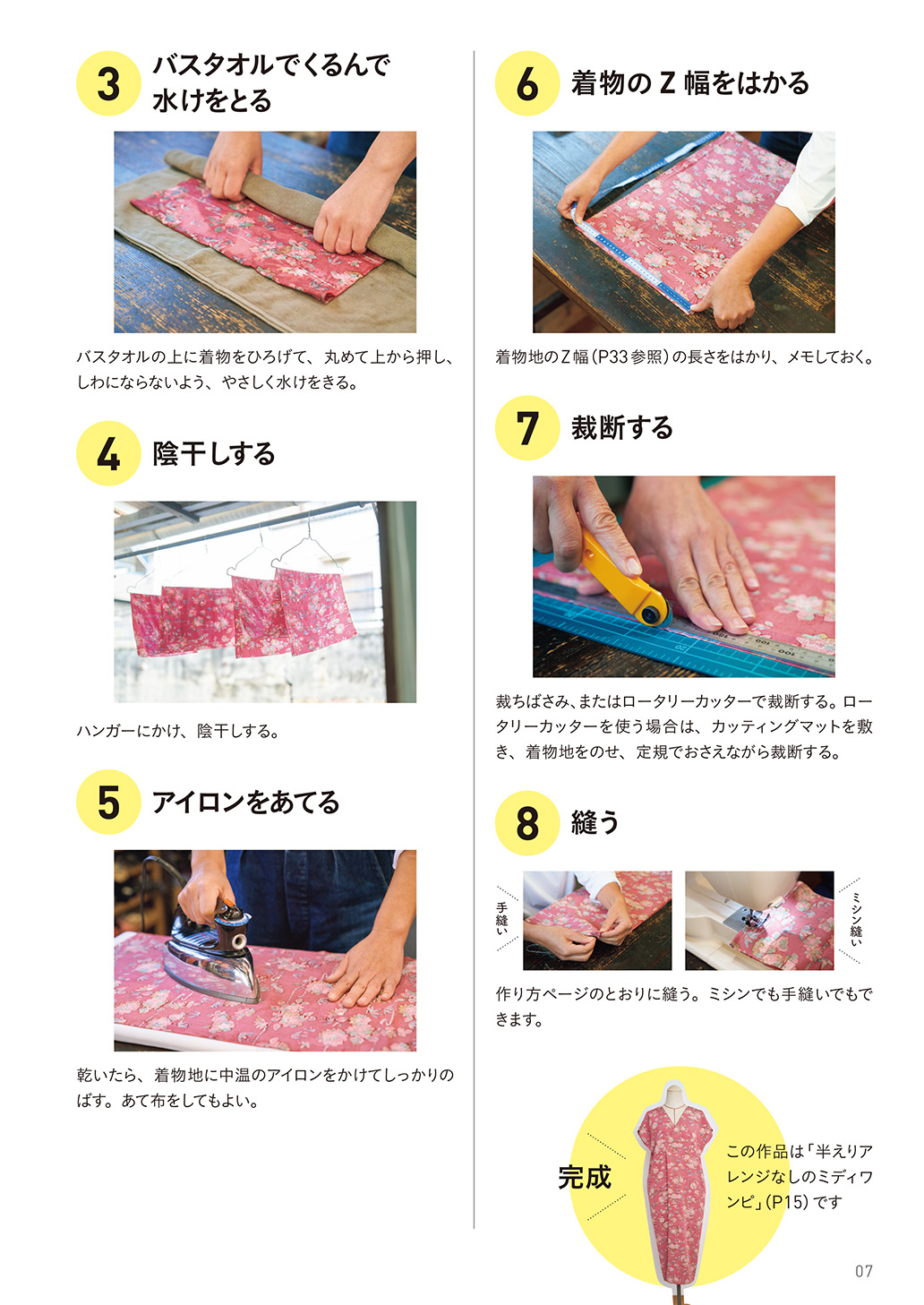 3 バスタオルでくるんで水けをとる

バスタオルの上に着物をひろげて、丸めて上から押し、しわにならないよう、やさしく水けをきる。

4 陰干しする

ハンガーにかけ、陰干しする。

5 アイロンをあてる

乾いたら、着物地に中温のアイロンをかけてしっかりのばす。あて布をしてもよい。

6 着物のZ幅をはかる

着物地のZ幅（P33参照）の長さをはかり、メモしておく。

7 裁断する

裁ちばさみ、またはロータリーカッターで裁断する。ロータリーカッターを使う場合は、カッティングマットを敷き、着物地をのせ、定規でおさえながら裁断する。

8 縫う

手縫い

ミシン縫い

作り方ページのとおりに縫う。ミシンでも手縫いでもできます。

完成

この作品は「半えりアレンジなしのミディワンピ」（P15）です

07