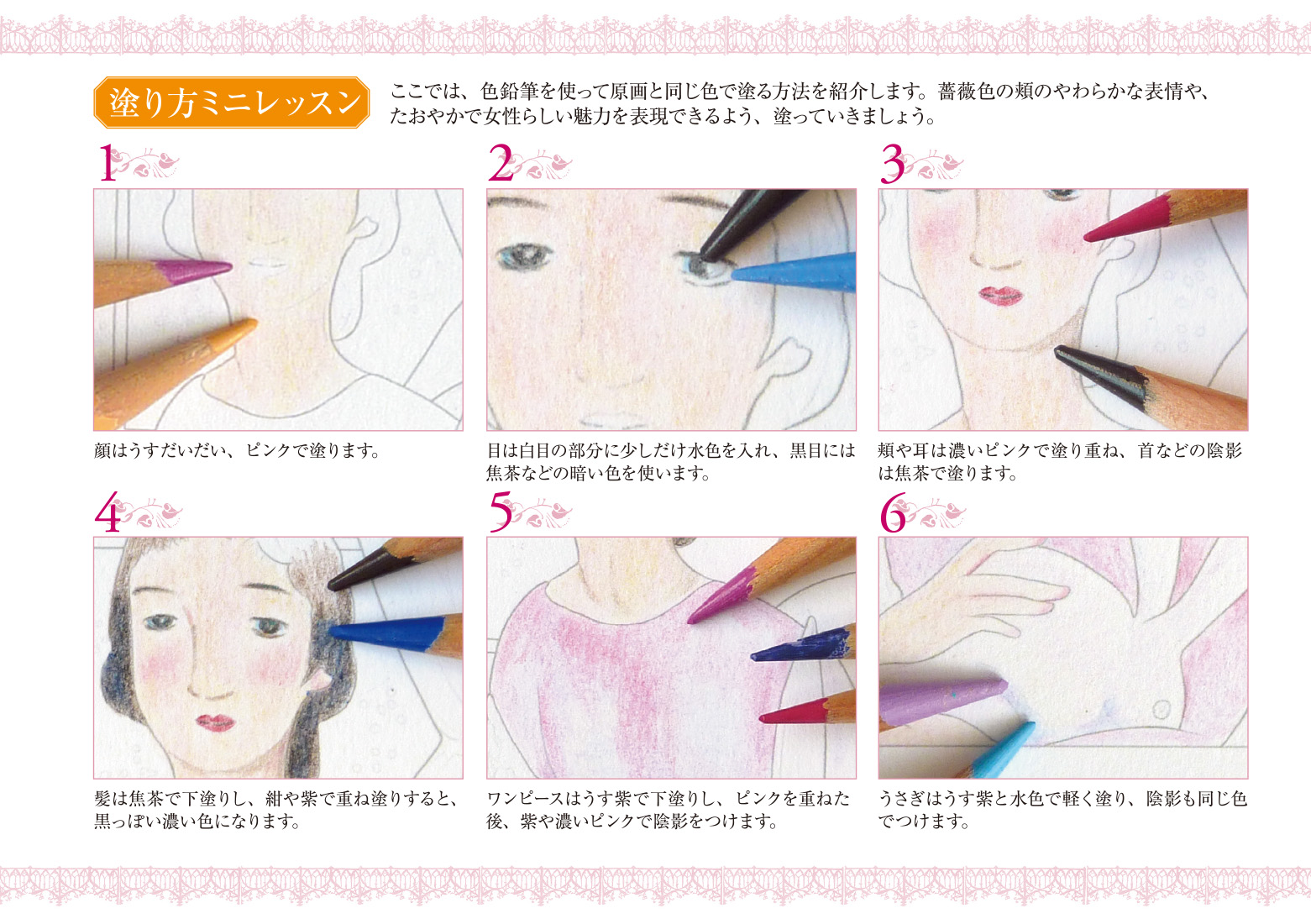 塗り方ミニレッスン

ここでは、色鉛筆を使って原画と同じ色で塗る方法を紹介します。薔薇色の頬のやわらかな表情や、たおやかで女性らしい魅力を表現できるよう、塗っていきましょう。

1

顔はうすだいだい、ピンクで塗ります。

2

目は白目の部分に少しだけ水色を入れ、黒目には焦茶などの暗い色を使います。

3

頬や耳は濃いピンクで塗り重ね、首などの陰影は焦茶で塗ります。

4

髪は焦茶で下塗りし、紺や紫で重ね塗りすると、黒っぽい濃い色になります。

5

ワンピースはうす紫で下塗りし、ピンクを重ねた後、紫や濃いピンクで陰影をつけます。

6

うさぎはうす紫と水色で軽く塗り、陰影も同じ色でつけます。