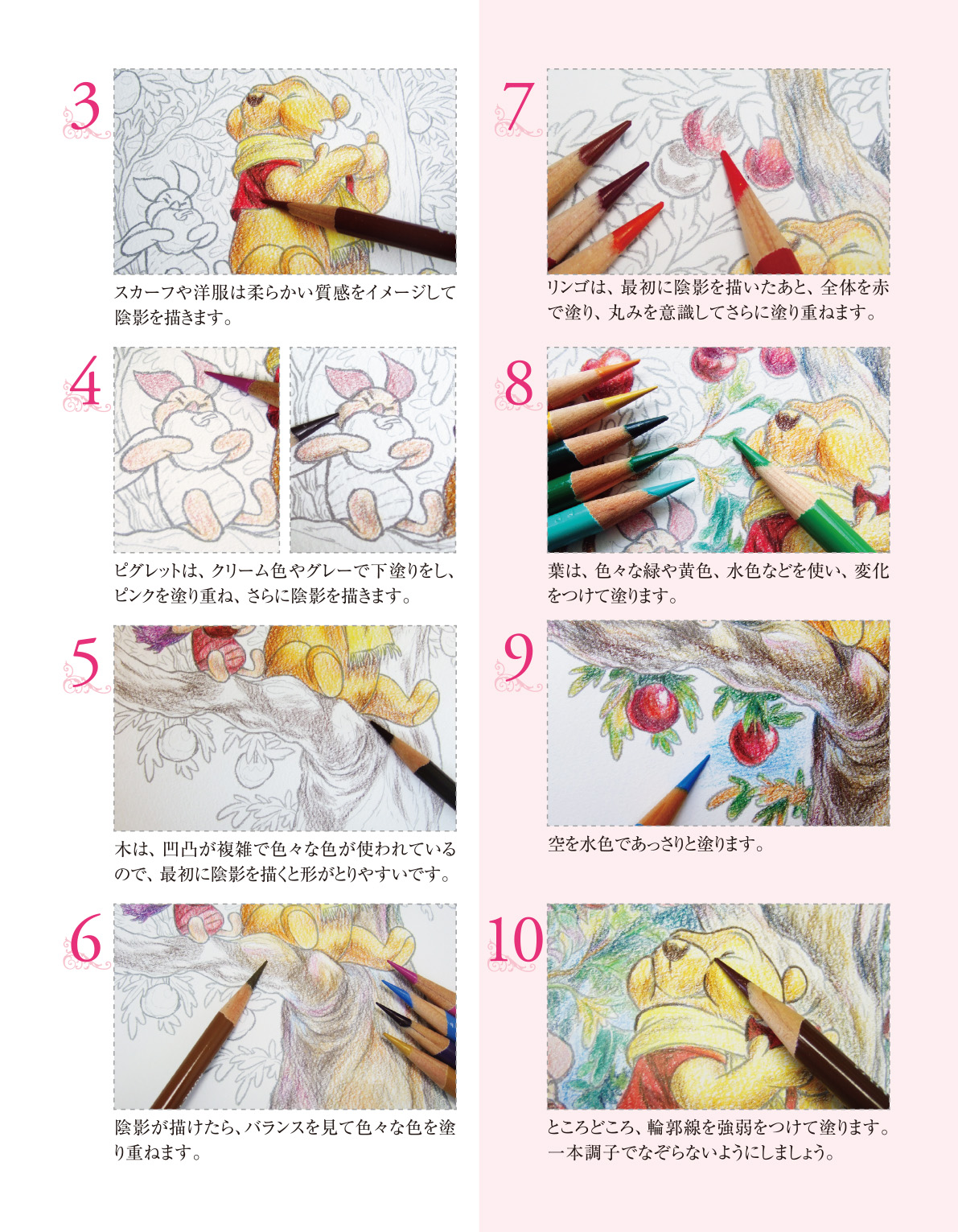 3

スカーフや洋服は柔らかい質感をイメージして陰影を描きます。

4

ピグレットは、クリーム色やグレーで下塗りをし、ピンクを塗り重ね、さらに陰影を描きます。

5

木は、凹凸が複雑で色々な色が使われているので、最初に陰影を描くと形がとりやすいです。

6

陰影が描けたら、バランスを見て色々な色を塗り重ねます。

7

リンゴは、最初に陰影を描いたあと、全体を赤で塗り、丸みを意識してさらに塗り重ねます。

8

葉は、色々な緑や黄色、水色などを使い、変化をつけて塗ります。

9

空を水色であっさりと塗ります。

10

ところどころ、輪郭線を強弱をつけて塗ります。一本調子でなぞらないようにしましょう。